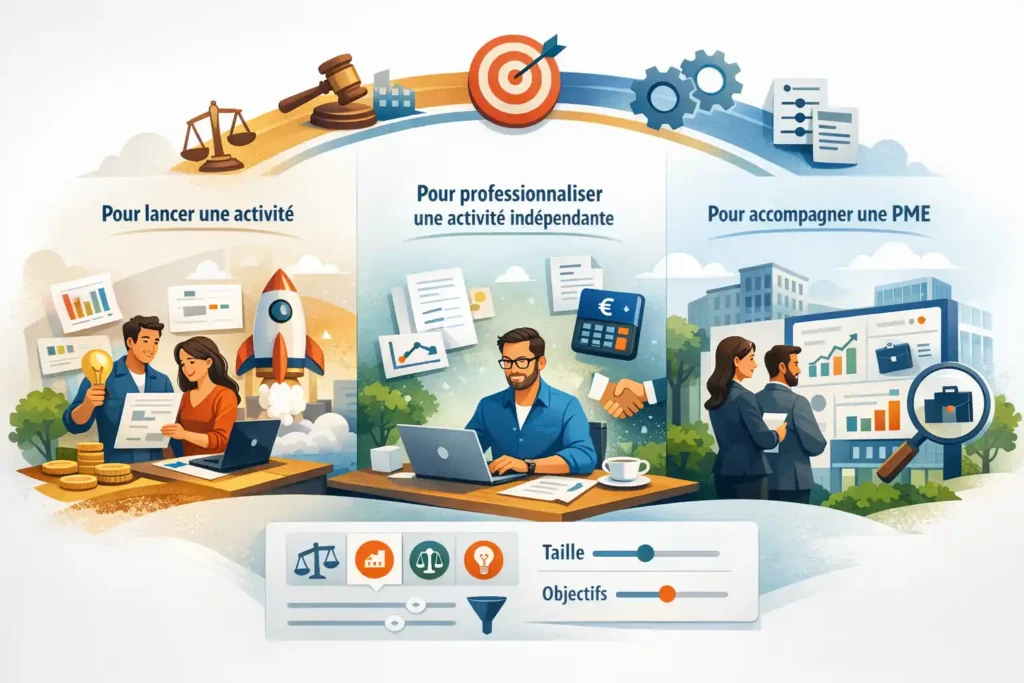 Pour lancer une activité

Pour professionnaliser une activité indépendante

Pour accompagner une PME

€

Taille

Objectifs